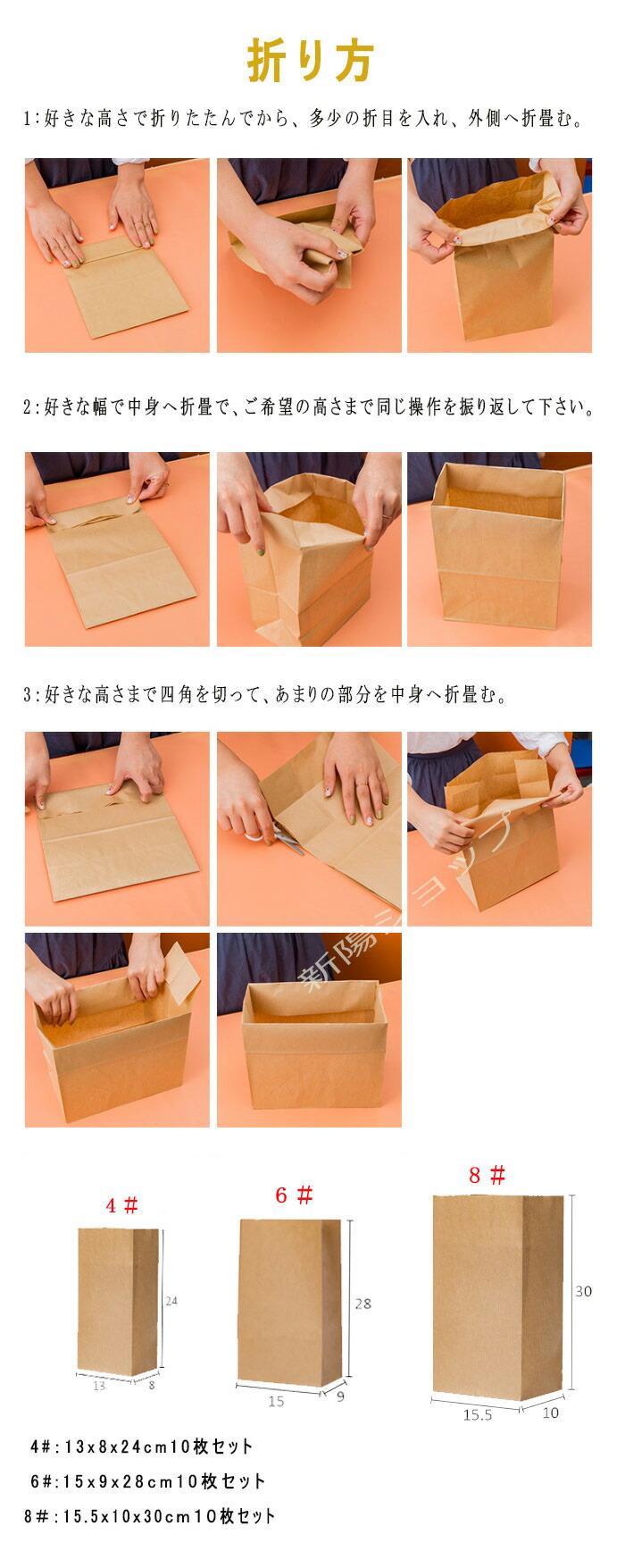 折り方

1:好きな高さで折りたたんでから、多少の折目を入れ、外側へ折畳む。

2:好きな幅で中身へ折畳で、ご希望の高さまで同じ操作を振り返して下さい。

3:好きな高さまで四角を切って、あまりの部分を中身へ折畳む。

新陽ショップ

4＃

24

13

8

6＃

28

15

9

8＃

30

15.5

10

4#:13x8x24cm10枚セット

6#:15x9x28cm10枚セット

8#:15.5x10x30cm10枚セット