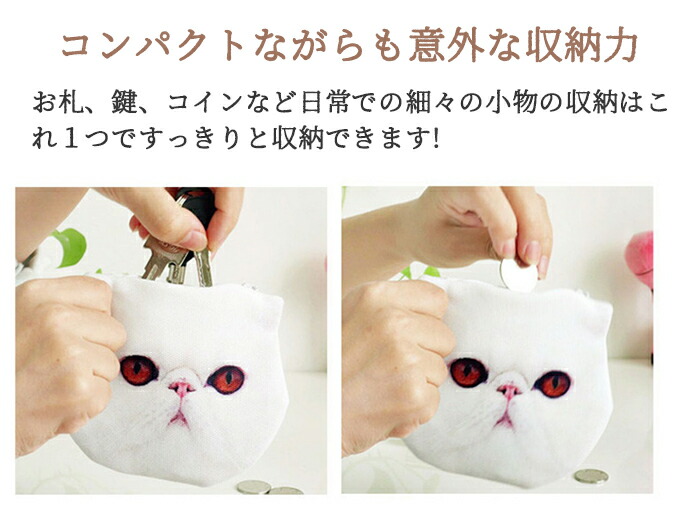 コンパクトながらも意外な収納力

お札、鍵、コインなど日常での細々の小物の収納はこれ１つですっきりと収納できます!