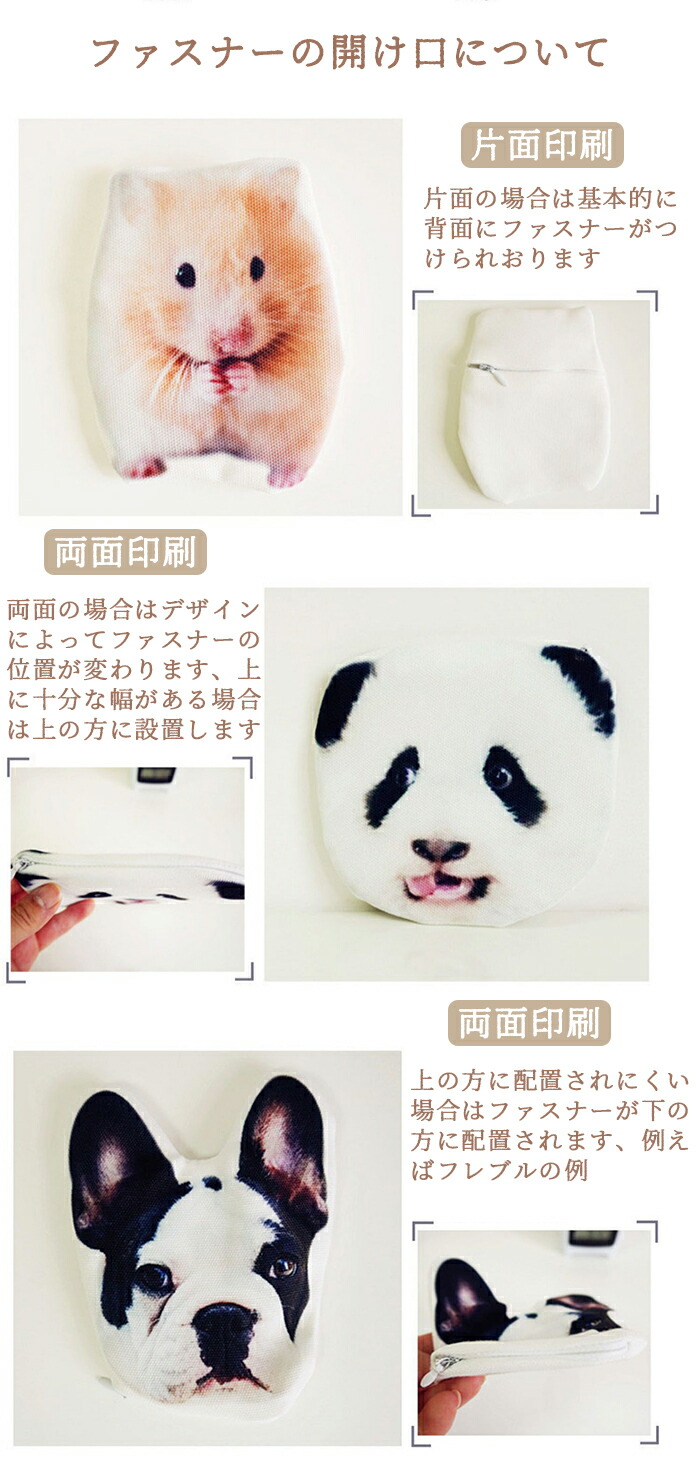 ファスナーの開け口について

片面印刷

片面の場合は基本的に背面にファスナーがつけられおります

両面印刷

両面の場合はデザインによってファスナーの位置が変わります、上に十分な幅がある場合は上の方に設置します

両面印刷

上の方に配置されにくい場合はファスナーが下の方に配置されます、例えばフレブルの例