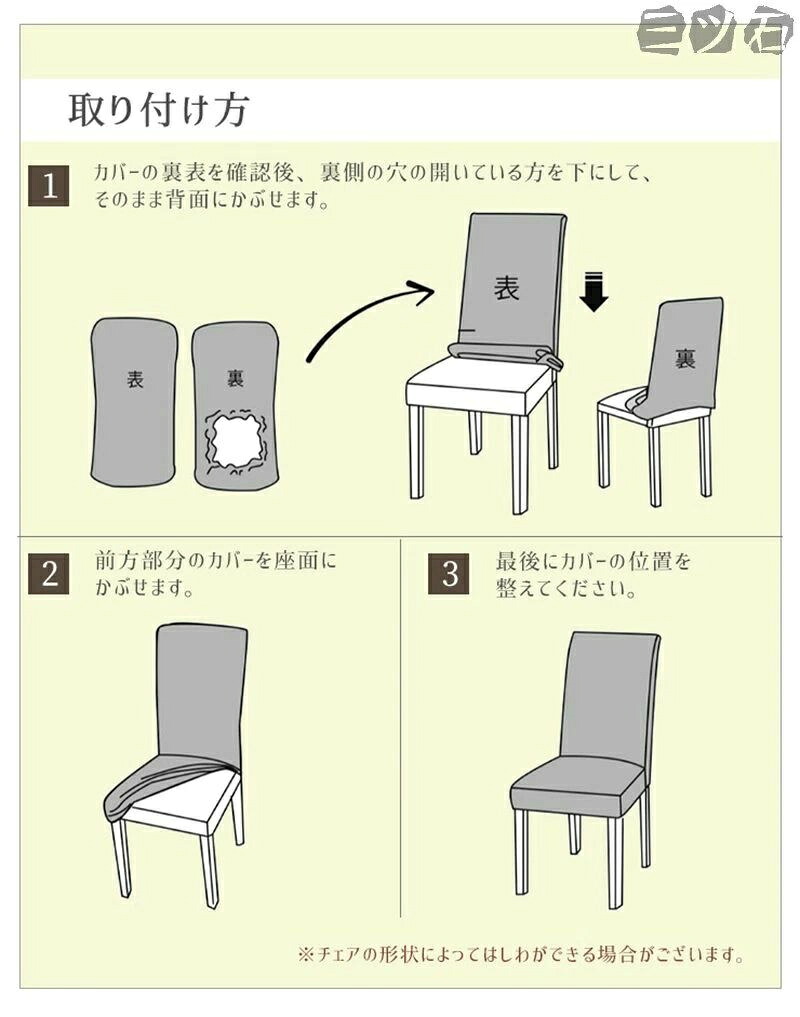 ミツ石

取り付け方

1 カバーの裏表を確認後、裏側の穴の開いている方を下にして、そのまま背面にかぶせます。

表

裏

表

裏

2 前方部分のカバーを座面にかぶせます。

3 最後にカバーの位置を整えてください。

※チェアの形状によってはしわができる場合がございます。